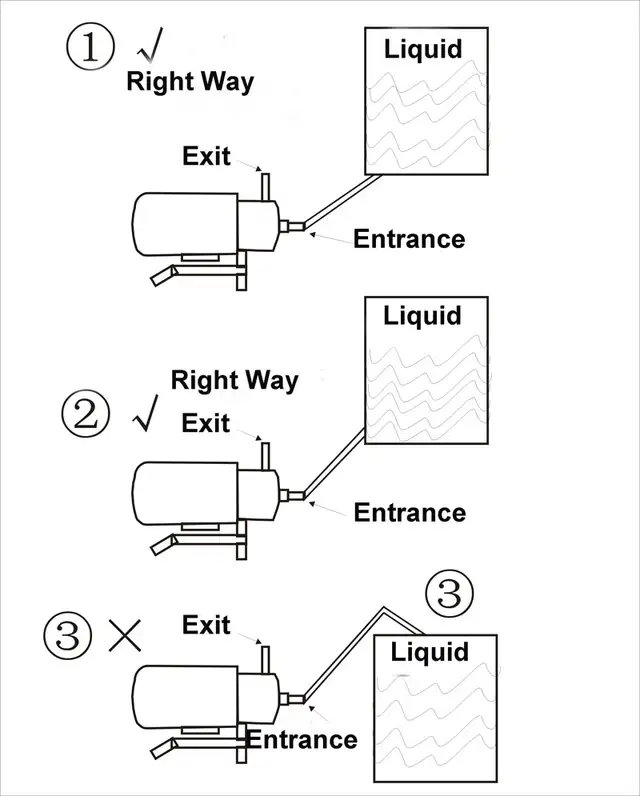 ① √
Right Way

Liquid

Exit

Entrance

Liquid

Right Way

② √
Exit

Entrance

③

③ ×
Exit

Liquid

Entrance