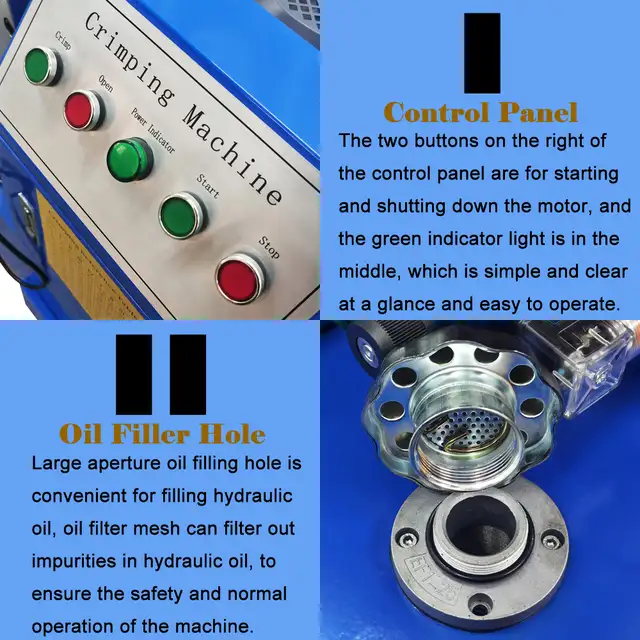 Crimping Machine

Crimp

Open

Power Indicator

Start

Stop

I

Control Panel

The two buttons on the right of the control panel are for starting and shutting down the motor, and the green indicator light is in the middle, which is simple and clear at a glance and easy to operate.

II

Oil Filler Hole

Large aperture oil filling hole is convenient for filling hydraulic oil, oil filter mesh can filter out impurities in hydraulic oil, to ensure the safety and normal operation of the machine.

EF1-25