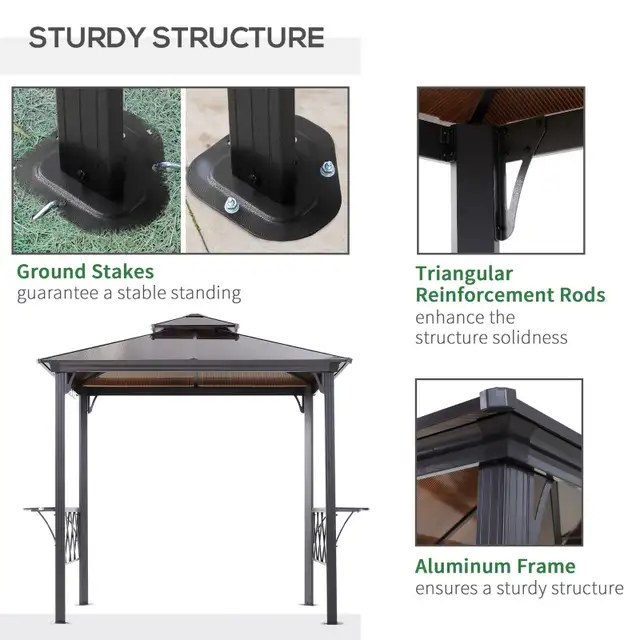 STURDY STRUCTURE

Ground Stakes
guarantee a stable standing

Triangular Reinforcement Rods
enhance the structure solidness

Aluminum Frame
ensures a sturdy structure