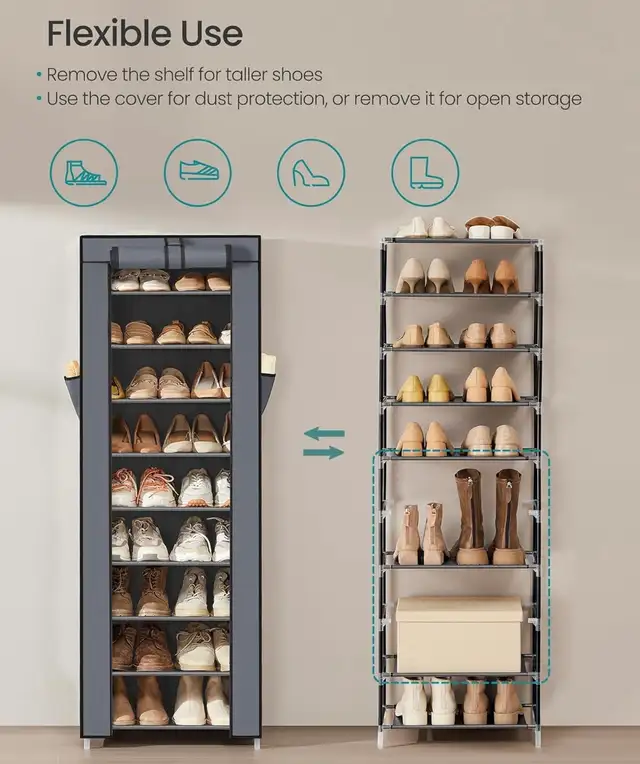 Flexible Use

• Remove the shelf for taller shoes
• Use the cover for dust protection, or remove it for open storage