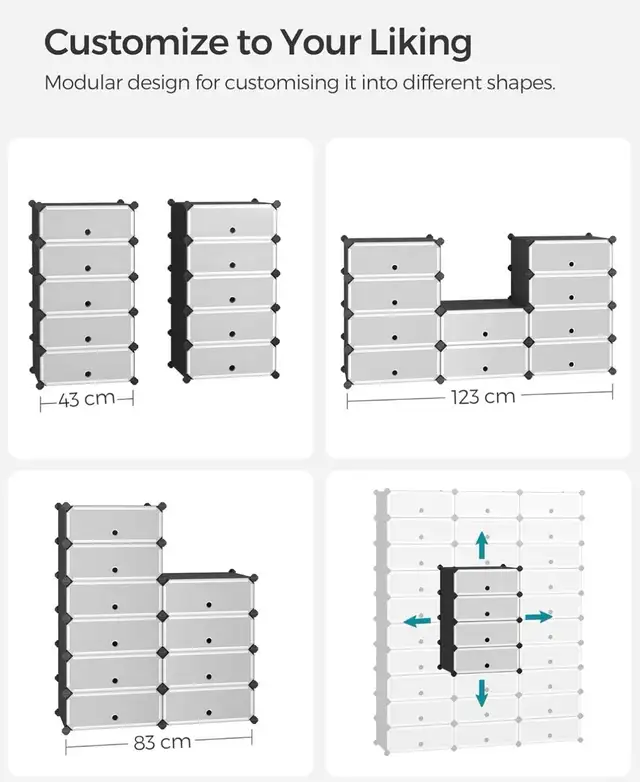 Customize to Your Liking

Modular design for customising it into different shapes.

43 cm

123 cm

83 cm