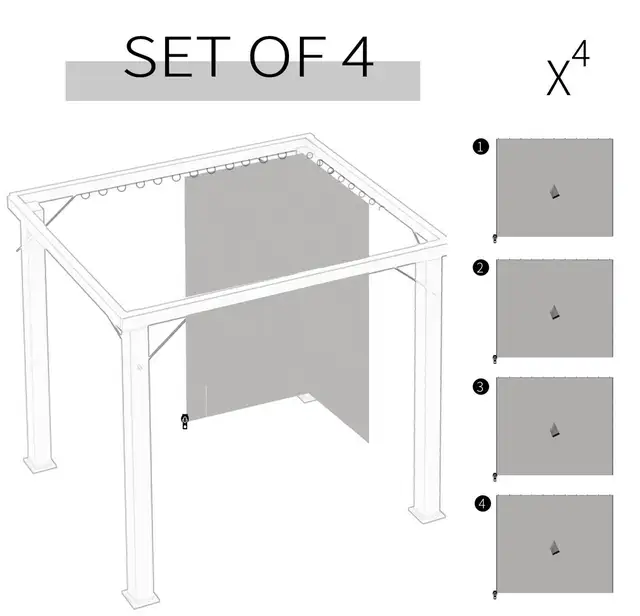 SET OF 4

$X^4$

1

2

3

4