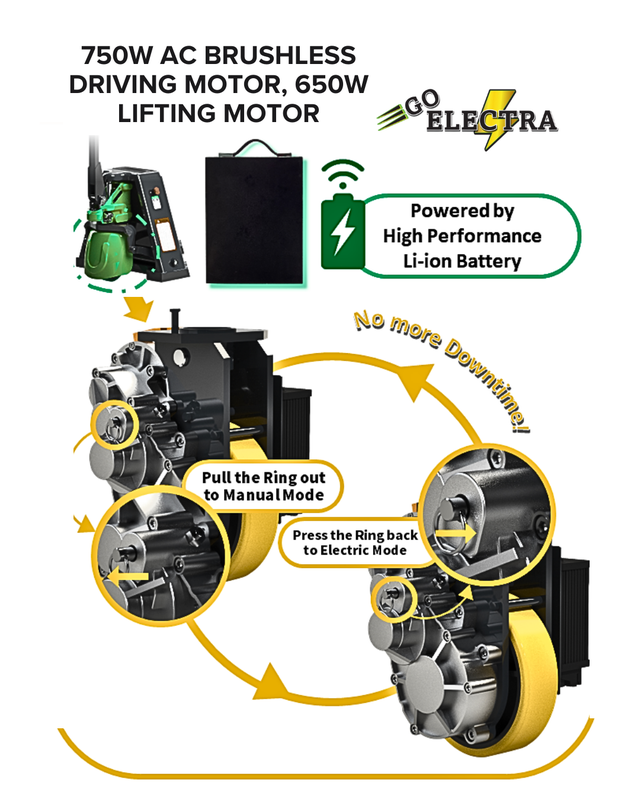 750W AC BRUSHLESS DRIVING MOTOR, 650W LIFTING MOTOR

GO ELECTRA

Powered by High Performance Li-ion Battery

No more Downtime!

Pull the Ring out to Manual Mode

Press the Ring back to Electric Mode