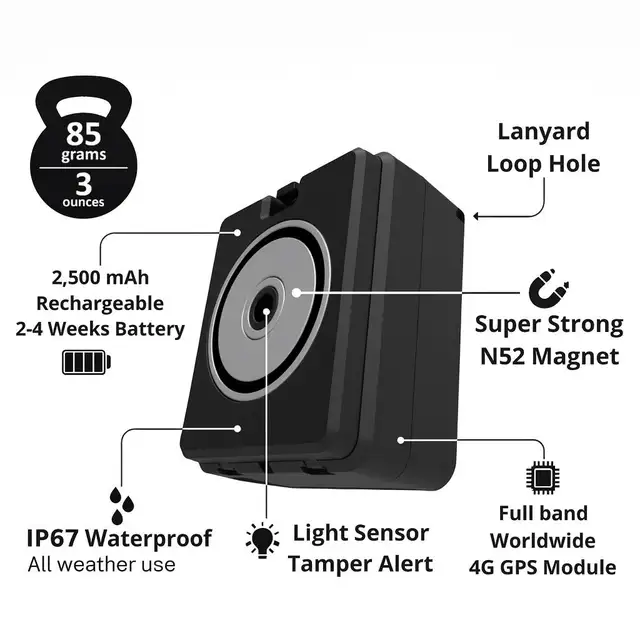 85
grams
3
ounces

Lanyard
Loop Hole

2,500 mAh
Rechargeable
2-4 Weeks Battery

Super Strong
N52 Magnet

IP67 Waterproof
All weather use

Light Sensor
Tamper Alert

Full band
Worldwide
4G GPS Module