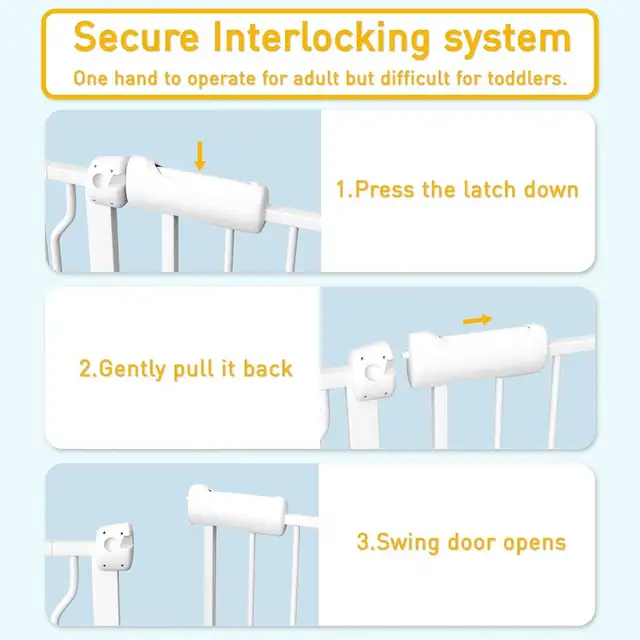 Secure Interlocking system
One hand to operate for adult but difficult for toddlers.

1.Press the latch down

2.Gently pull it back

3.Swing door opens