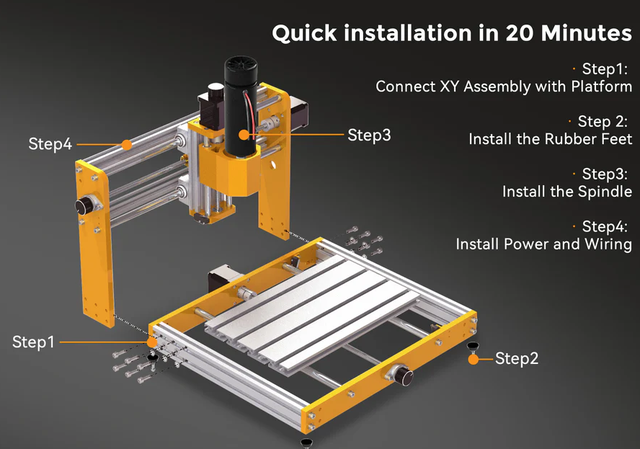 Quick installation in 20 Minutes

· Step1:
Connect XY Assembly with Platform

· Step 2:
Install the Rubber Feet

· Step3:
Install the Spindle

· Step4:
Install Power and Wiring

Step4

Step3

Step1

Step2