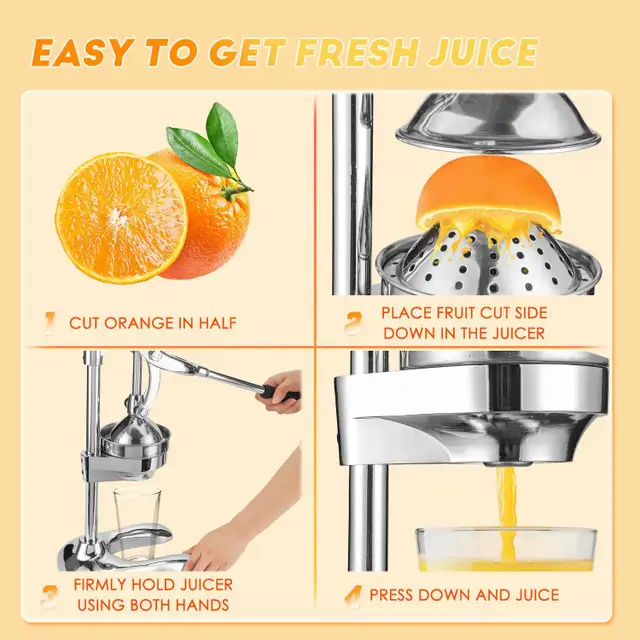 EASY TO GET FRESH JUICE

1 CUT ORANGE IN HALF

2 PLACE FRUIT CUT SIDE DOWN IN THE JUICER

3 FIRMLY HOLD JUICER USING BOTH HANDS

4 PRESS DOWN AND JUICE