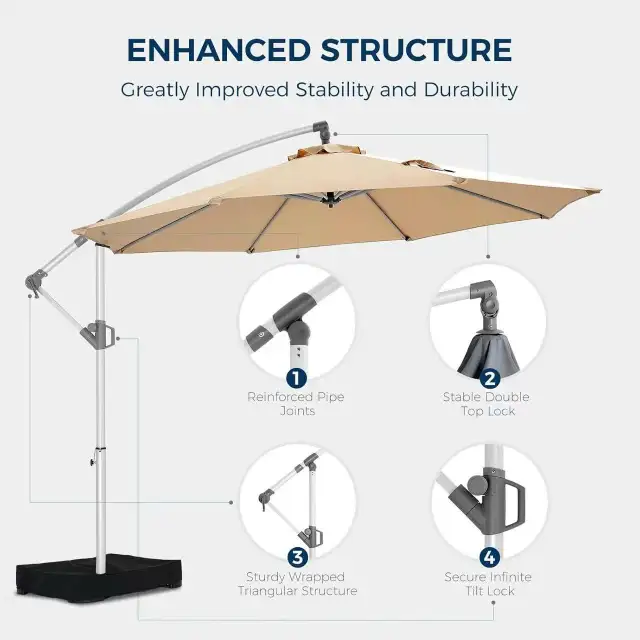 ENHANCED STRUCTURE

Greatly Improved Stability and Durability

1
Reinforced Pipe Joints

2
Stable Double Top Lock

3
Sturdy Wrapped Triangular Structure

4
Secure Infinite Tilt Lock