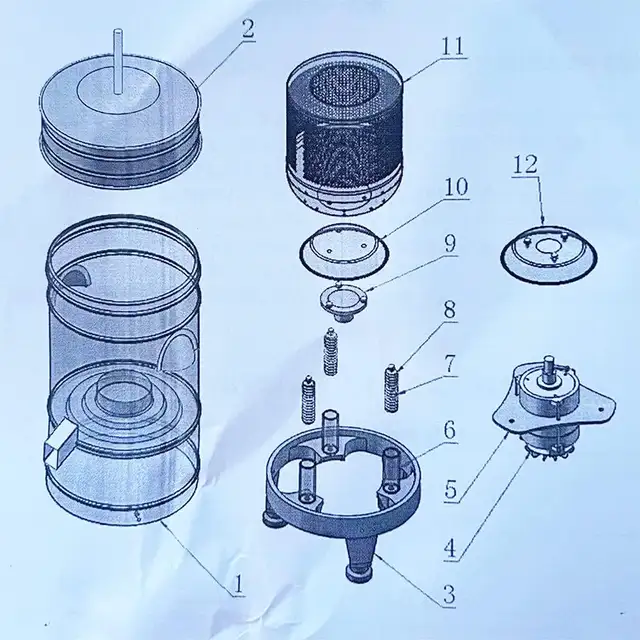 2
11
12
10
9
8
7
6
5
4
1
3