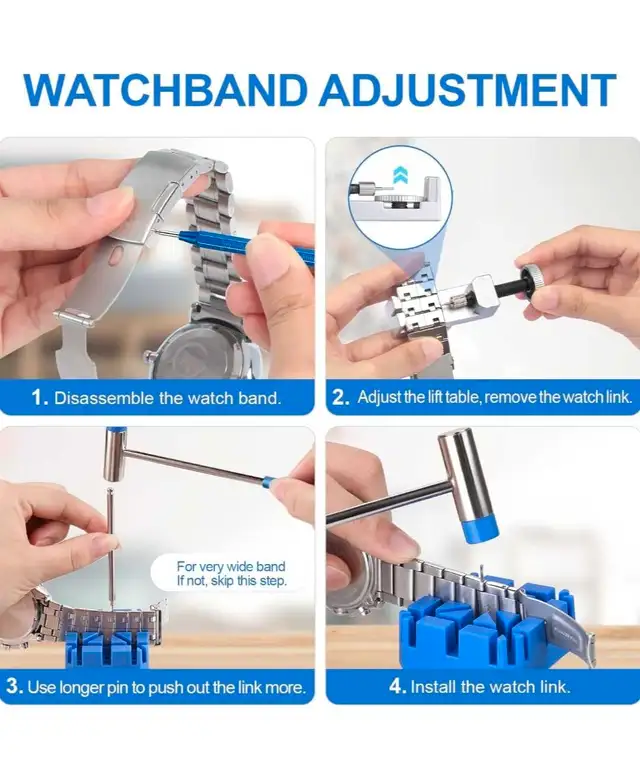 WATCHBAND ADJUSTMENT

1. Disassemble the watch band.

2. Adjust the lift table, remove the watch link.

For very wide band
If not, skip this step.

3. Use longer pin to push out the link more.

4. Install the watch link.