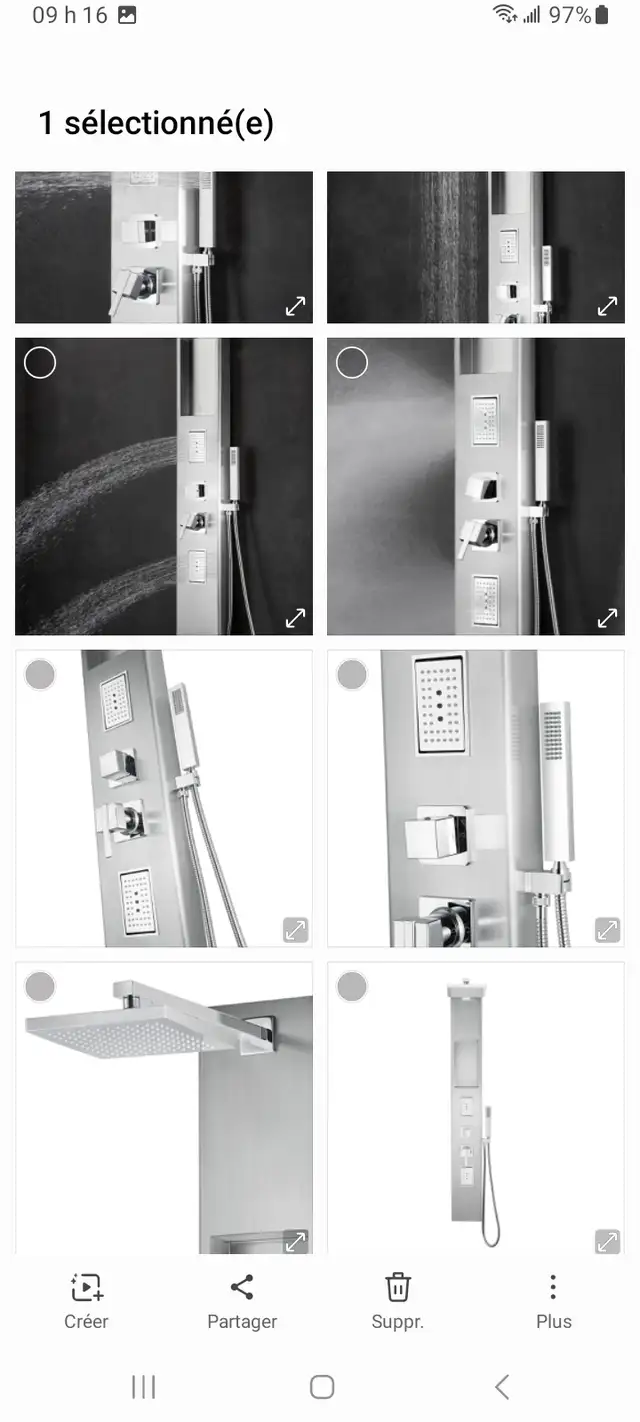 09 h 16

97%

1 sélectionné(e)

Créer

Partager

Suppr.

Plus