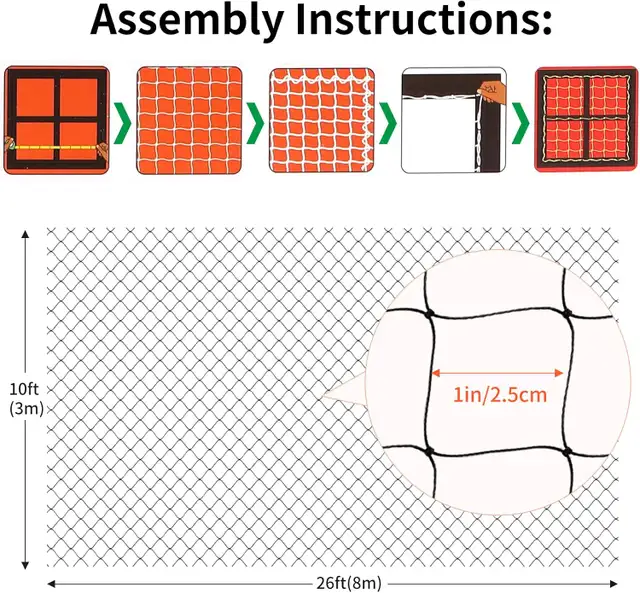 Assembly Instructions:

10ft
(3m)

1in/2.5cm

26ft(8m)