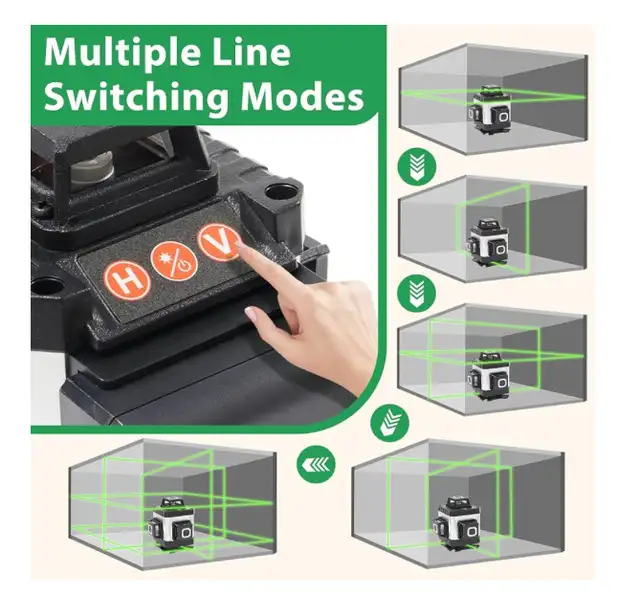 Multiple Line Switching Modes

H

V