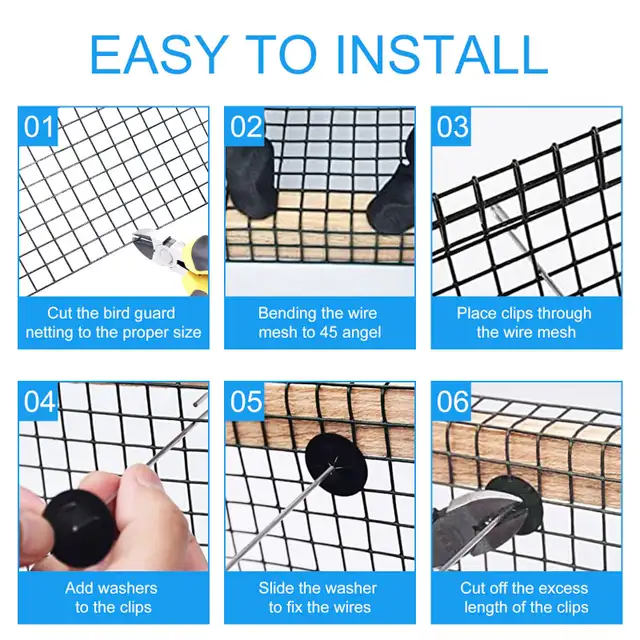 EASY TO INSTALL

01
Cut the bird guard netting to the proper size

02
Bending the wire mesh to 45 angel

03
Place clips through the wire mesh

04
Add washers to the clips

05
Slide the washer to fix the wires

06
Cut off the excess length of the clips