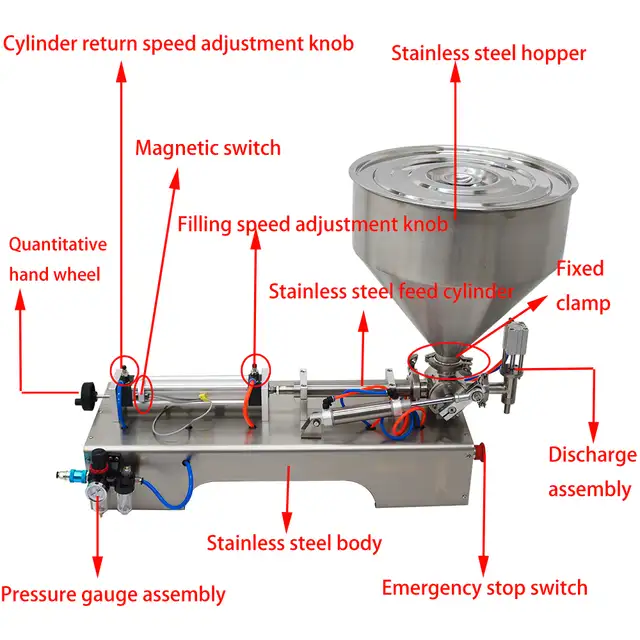 Cylinder return speed adjustment knob

Stainless steel hopper

Magnetic switch

Filling speed adjustment knob

Quantitative hand wheel

Stainless steel feed cylinder

Fixed clamp

Discharge assembly

Stainless steel body

Pressure gauge assembly

Emergency stop switch