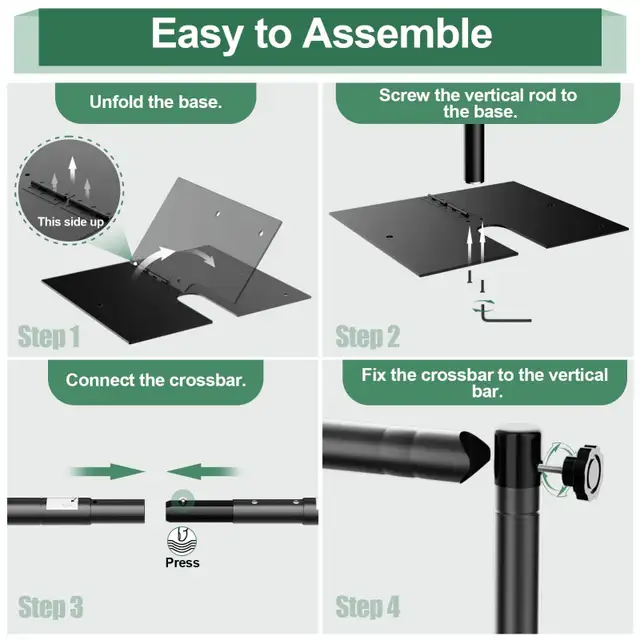 Easy to Assemble

Unfold the base.

This side up

Step 1

Screw the vertical rod to the base.

Step 2

Connect the crossbar.

Press

Step 3

Fix the crossbar to the vertical bar.

Step 4