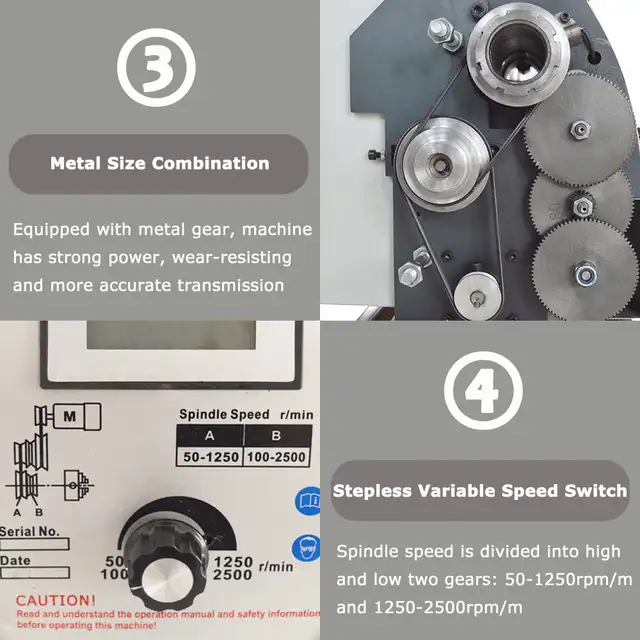 ③

Metal Size Combination

Equipped with metal gear, machine has strong power, wear-resisting and more accurate transmission

80

M

A B

Spindle Speed r/min

| A | B |
|---|---|
| 50-1250 | 100-2500 |

Serial No.

Date

50
100

1250
2500 r/min

CAUTION!
Read and understand the operation manual and safety information before operating this machine!

④

Stepless Variable Speed Switch

Spindle speed is divided into high and low two gears: 50-1250rpm/m and 1250-2500rpm/m