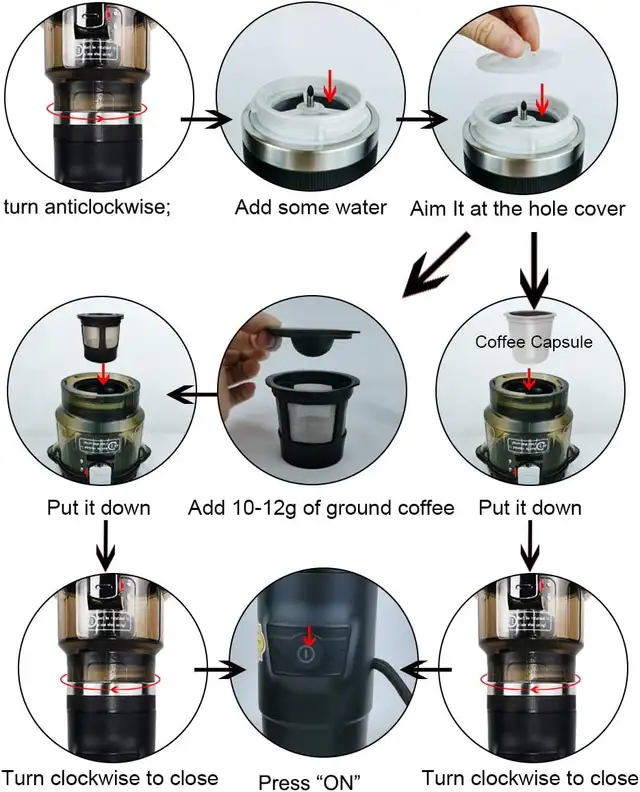 turn anticlockwise;

Add some water

Aim It at the hole cover

Coffee Capsule

Put it down

Add 10-12g of ground coffee

Put it down

Turn clockwise to close

Press “ON”

Turn clockwise to close