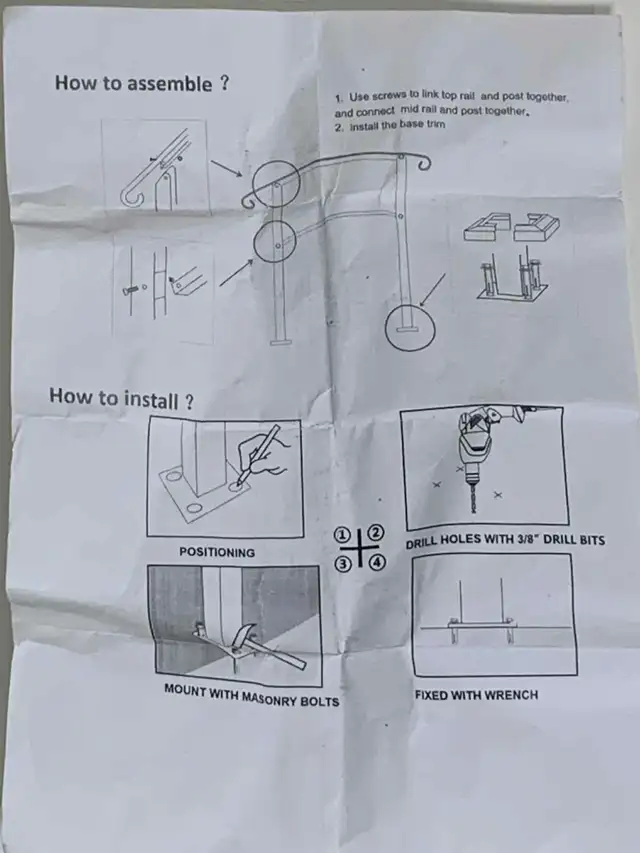 How to assemble ?

1. Use screws to link top rail and post together, and connect mid rail and post together.
2. Install the base trim

How to install ?

POSITIONING

① ② ③ ④

DRILL HOLES WITH 3/8" DRILL BITS

MOUNT WITH MASONRY BOLTS

FIXED WITH WRENCH