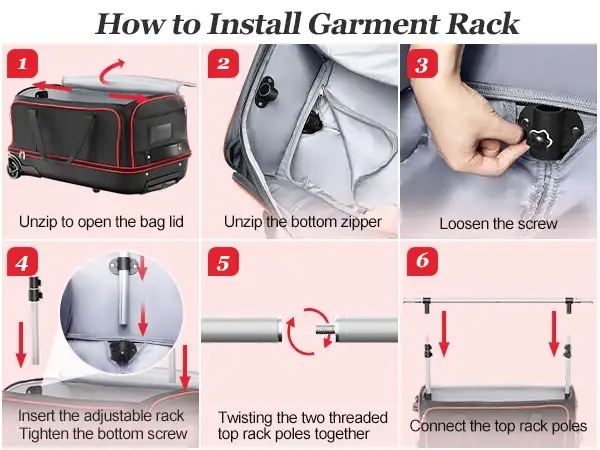 How to Install Garment Rack

1
Unzip to open the bag lid

2
Unzip the bottom zipper

3
Loosen the screw

4
Insert the adjustable rack
Tighten the bottom screw

5
Twisting the two threaded top rack poles together

6
Connect the top rack poles