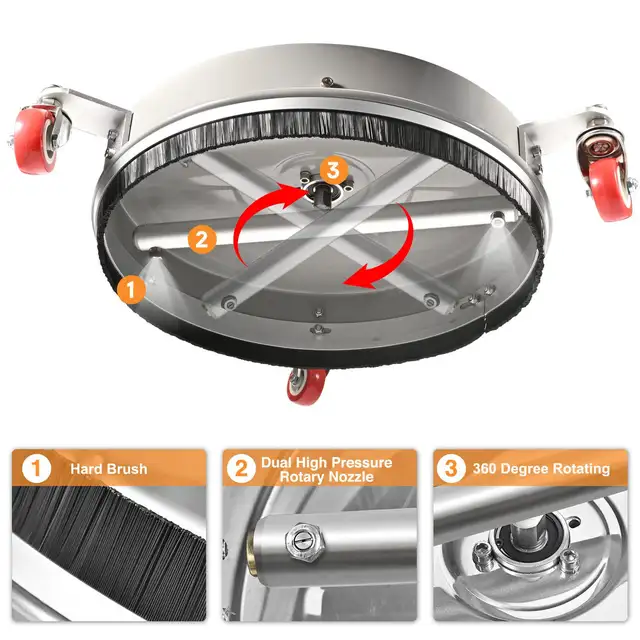 3

2

1

1 Hard Brush

2 Dual High Pressure Rotary Nozzle

3 360 Degree Rotating