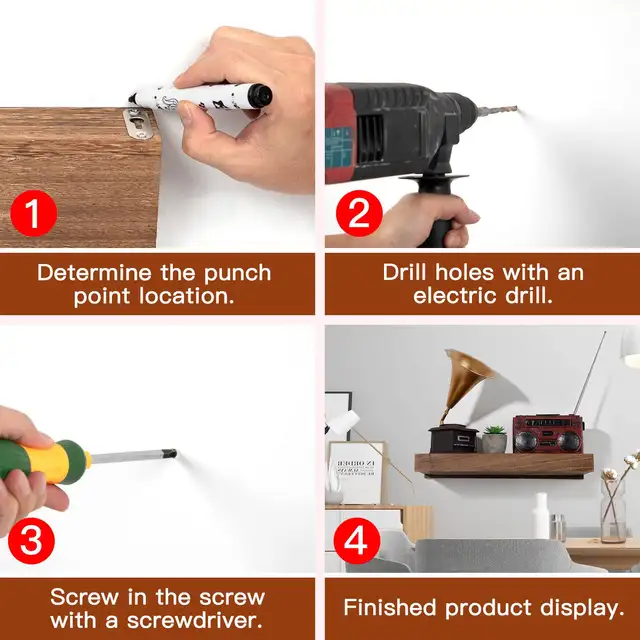 1

Determine the punch point location.

2

Drill holes with an electric drill.

3

Screw in the screw with a screwdriver.

4

Finished product display.