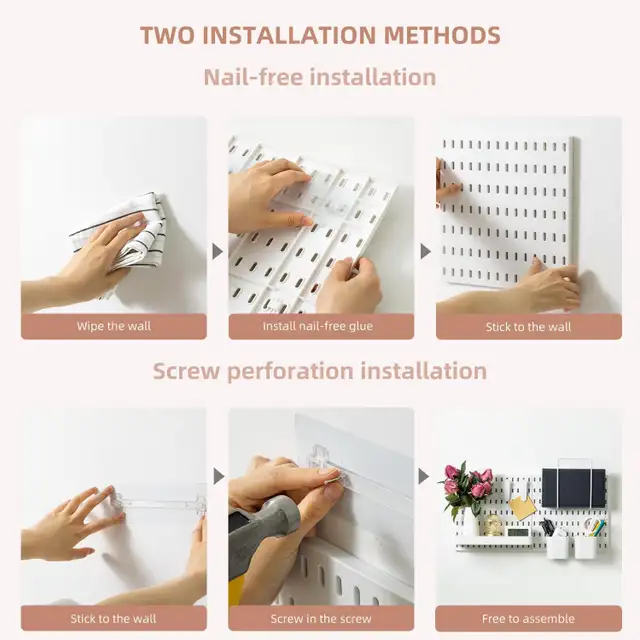 TWO INSTALLATION METHODS

Nail-free installation

Wipe the wall

Install nail-free glue

Stick to the wall

Screw perforation installation

Stick to the wall

Screw in the screw

Free to assemble