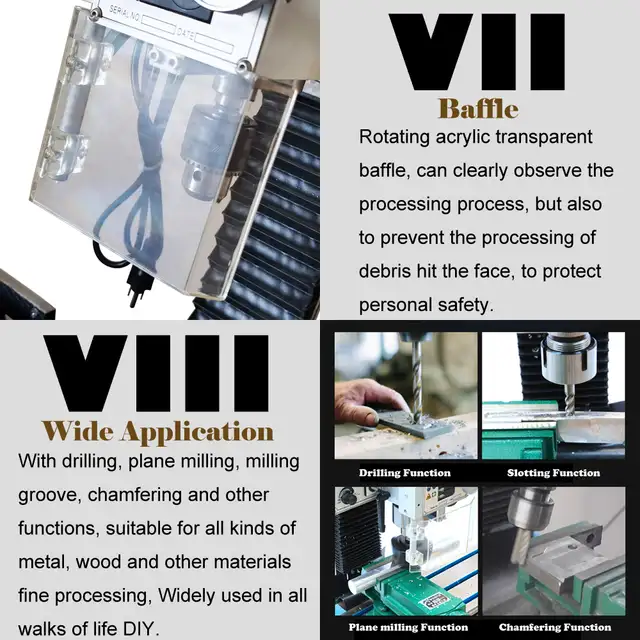 SERIAL NO. DATE

VII
Baffle
Rotating acrylic transparent baffle, can clearly observe the processing process, but also to prevent the processing of debris hit the face, to protect personal safety.

VIII
Wide Application
With drilling, plane milling, milling groove, chamfering and other functions, suitable for all kinds of metal, wood and other materials fine processing, Widely used in all walks of life DIY.

Drilling Function
Slotting Function
Plane milling Function
Chamfering Function