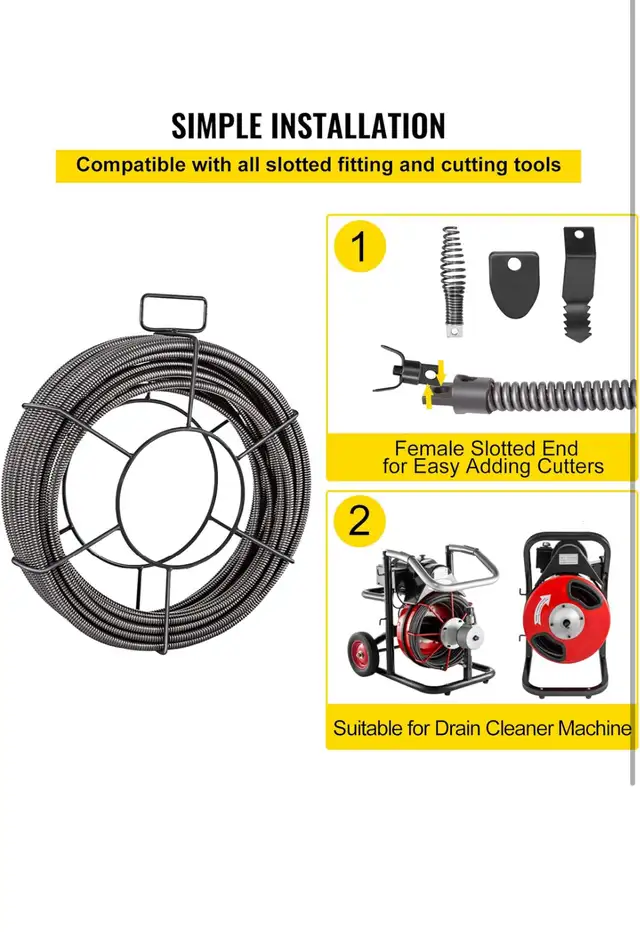 SIMPLE INSTALLATION

Compatible with all slotted fitting and cutting tools

1

Female Slotted End for Easy Adding Cutters

2

Suitable for Drain Cleaner Machine