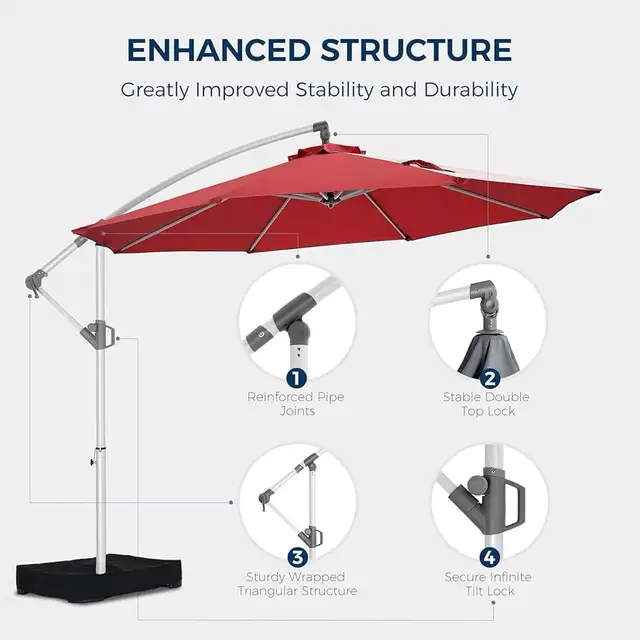 ENHANCED STRUCTURE

Greatly Improved Stability and Durability

1
Reinforced Pipe Joints

2
Stable Double Top Lock

3
Sturdy Wrapped Triangular Structure

4
Secure Infinite Tilt Lock