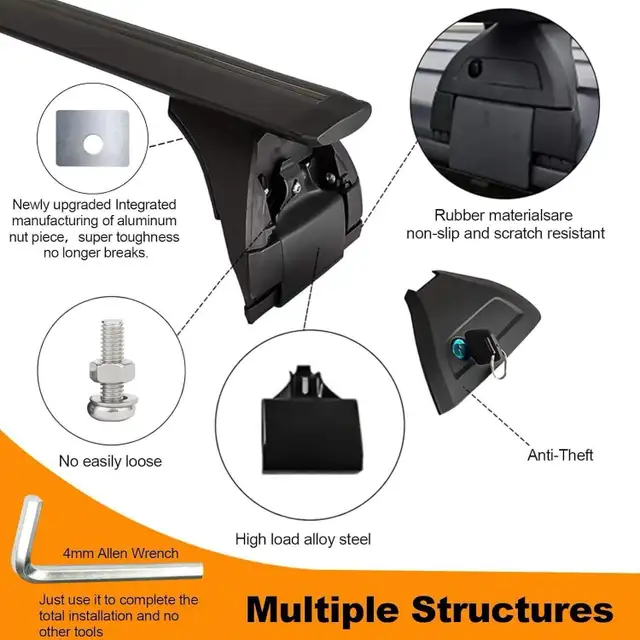 Newly upgraded Integrated manufacturing of aluminum nut piece， super toughness no longer breaks.

Rubber materialsare non-slip and scratch resistant

No easily loose

Anti-Theft

High load alloy steel

4mm Allen Wrench

Just use it to complete the total installation and no other tools

Multiple Structures