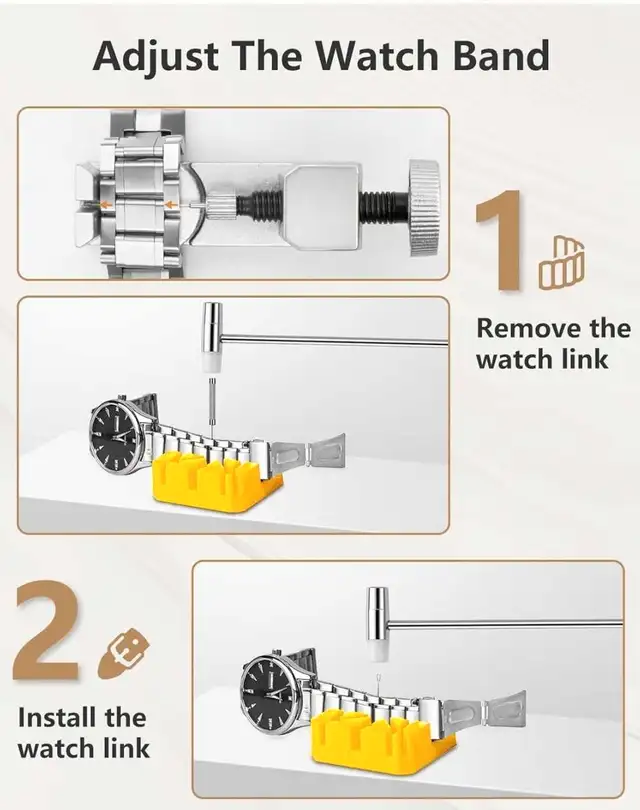 Adjust The Watch Band

1

Remove the watch link

2

Install the watch link