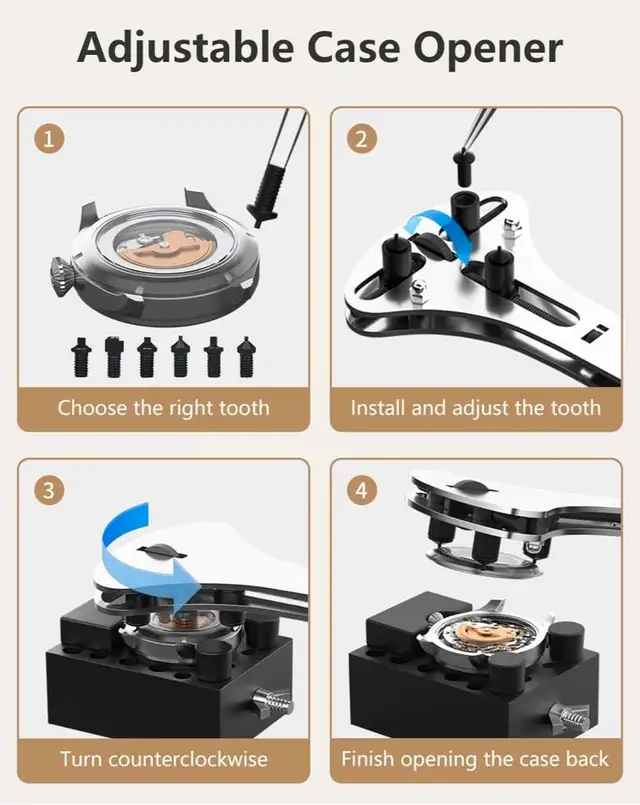 Adjustable Case Opener

1

Choose the right tooth

2

Install and adjust the tooth

3

Turn counterclockwise

4

Finish opening the case back