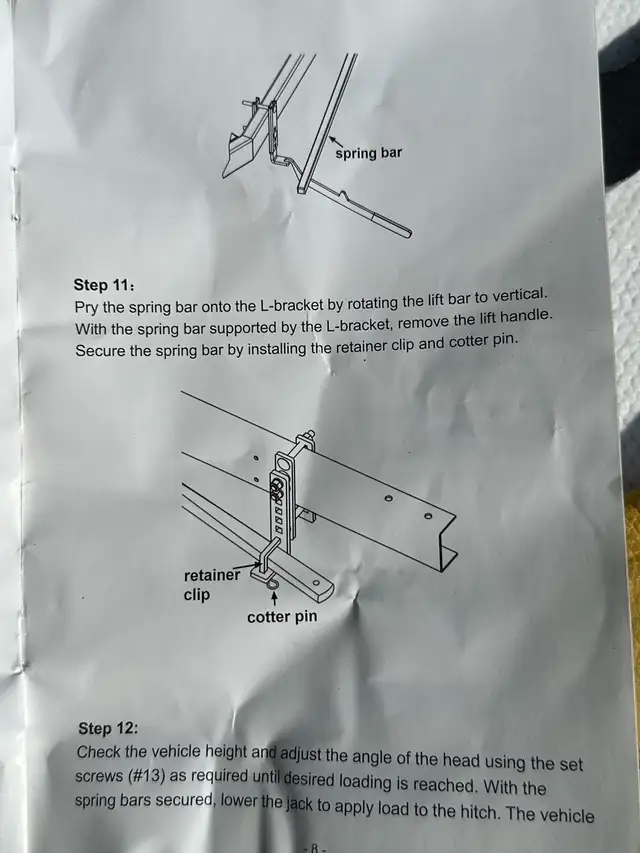 spring bar

Step 11:
Pry the spring bar onto the L-bracket by rotating the lift bar to vertical. With the spring bar supported by the L-bracket, remove the lift handle. Secure the spring bar by installing the retainer clip and cotter pin.

retainer clip

cotter pin

Step 12:
Check the vehicle height and adjust the angle of the head using the set screws (#13) as required until desired loading is reached. With the spring bars secured, lower the jack to apply load to the hitch. The vehicle

- 8 -