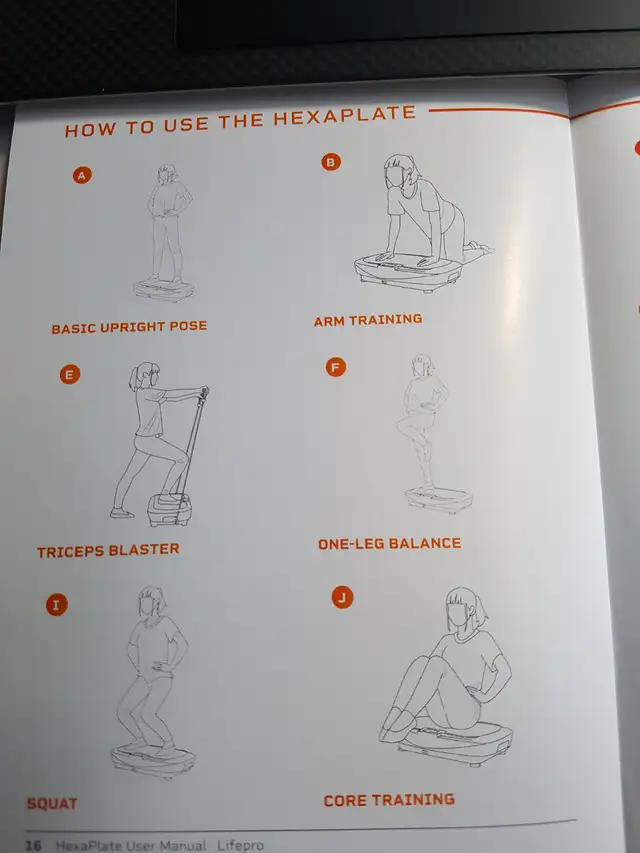 HOW TO USE THE HEXAPLATE

A

BASIC UPRIGHT POSE

B

ARM TRAINING

E

TRICEPS BLASTER

F

ONE-LEG BALANCE

I

SQUAT

J

CORE TRAINING

16 HexaPlate User Manual Lifepro