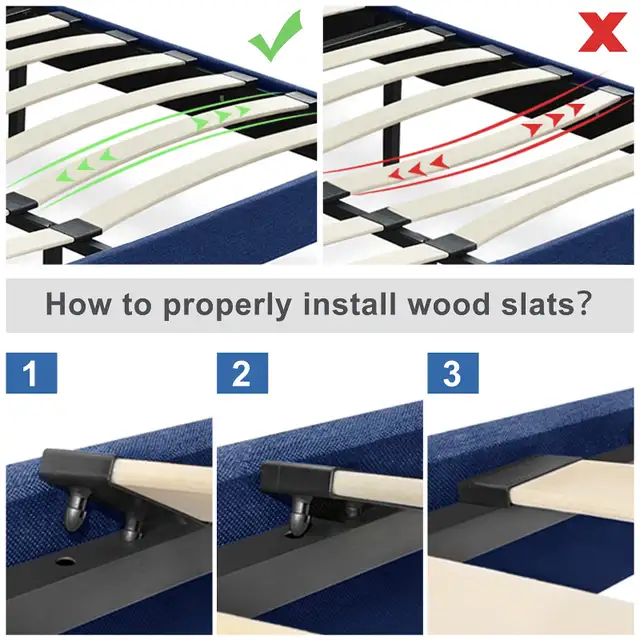 How to properly install wood slats?

1

2

3