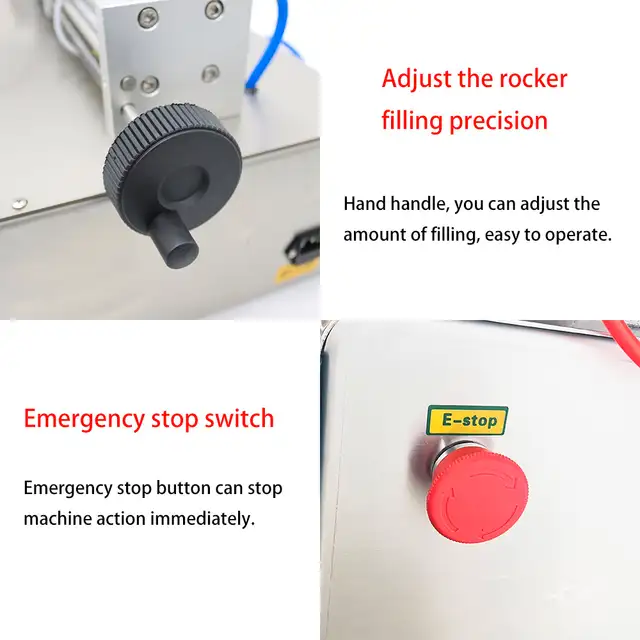 Adjust the rocker filling precision

Hand handle, you can adjust the amount of filling, easy to operate.

Emergency stop switch

Emergency stop button can stop machine action immediately.

E-stop