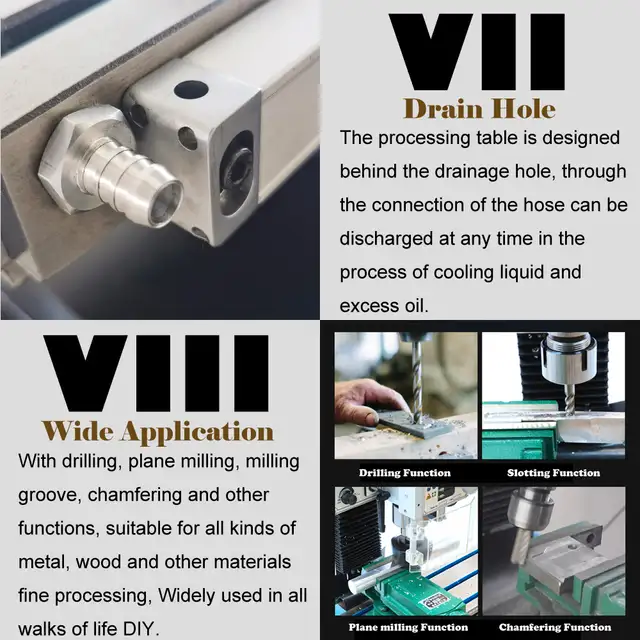 VII
Drain Hole
The processing table is designed behind the drainage hole, through the connection of the hose can be discharged at any time in the process of cooling liquid and excess oil.

VIII
Wide Application
With drilling, plane milling, milling groove, chamfering and other functions, suitable for all kinds of metal, wood and other materials fine processing, Widely used in all walks of life DIY.

Drilling Function
Slotting Function
Plane milling Function
Chamfering Function