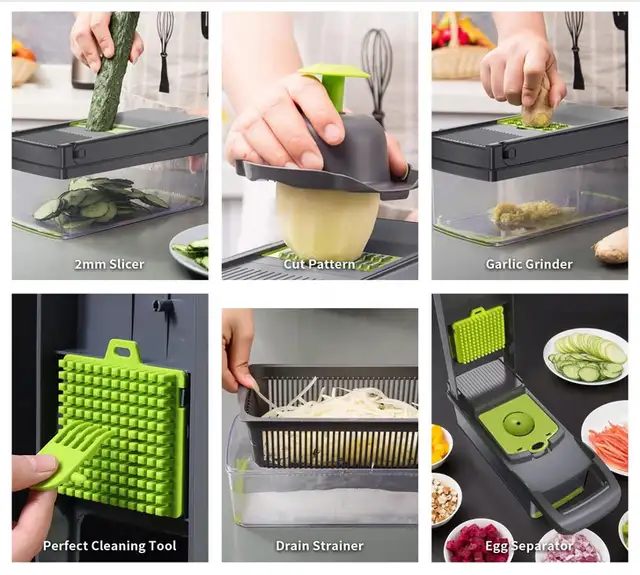 2mm Slicer

Cut Pattern

Garlic Grinder

Perfect Cleaning Tool

Drain Strainer

Egg Separator