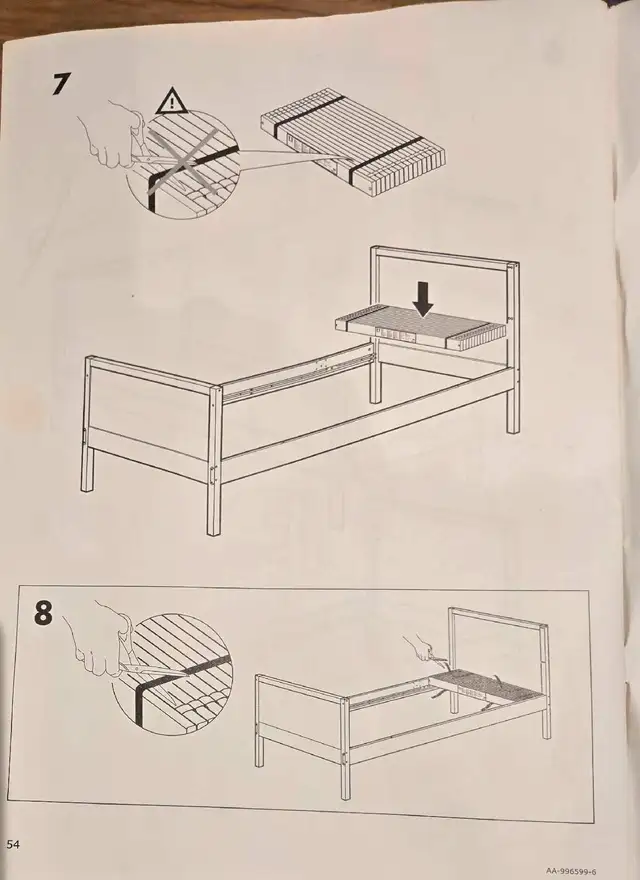 7

8

54

AA-996599-6