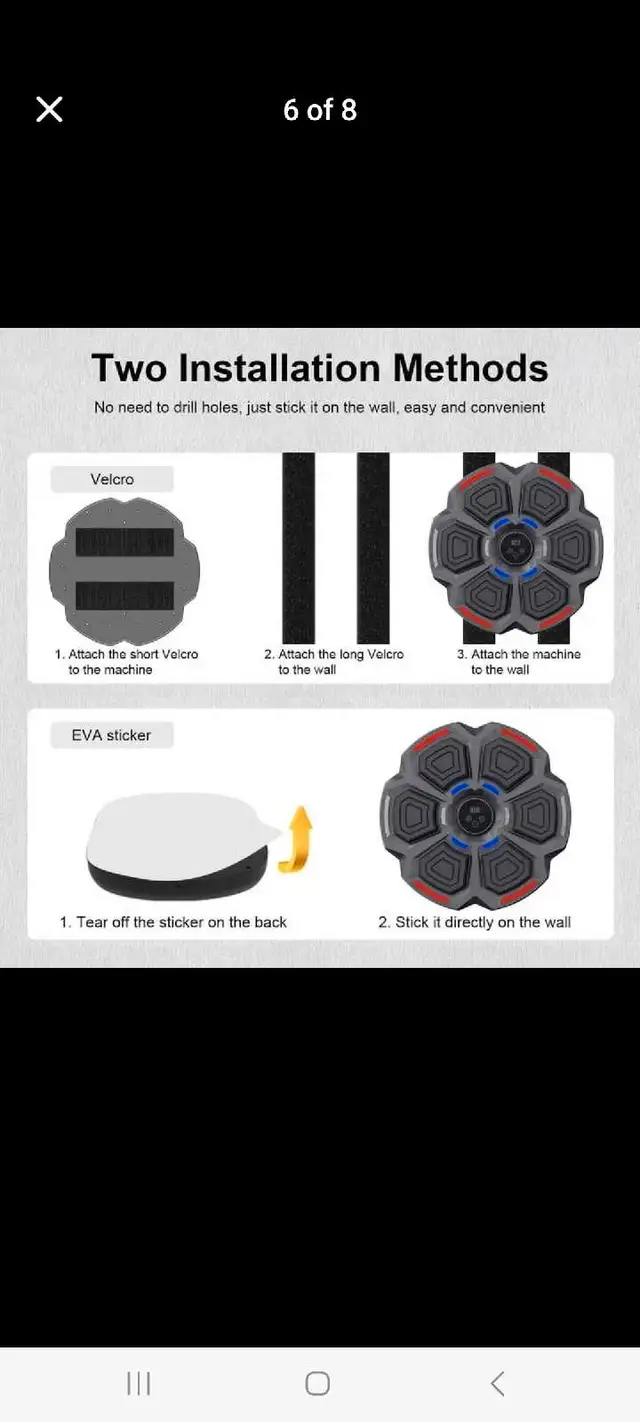 6 of 8

Two Installation Methods

No need to drill holes, just stick it on the wall, easy and convenient

Velcro

1. Attach the short Velcro to the machine

2. Attach the long Velcro to the wall

3. Attach the machine to the wall

EVA sticker

1. Tear off the sticker on the back

2. Stick it directly on the wall