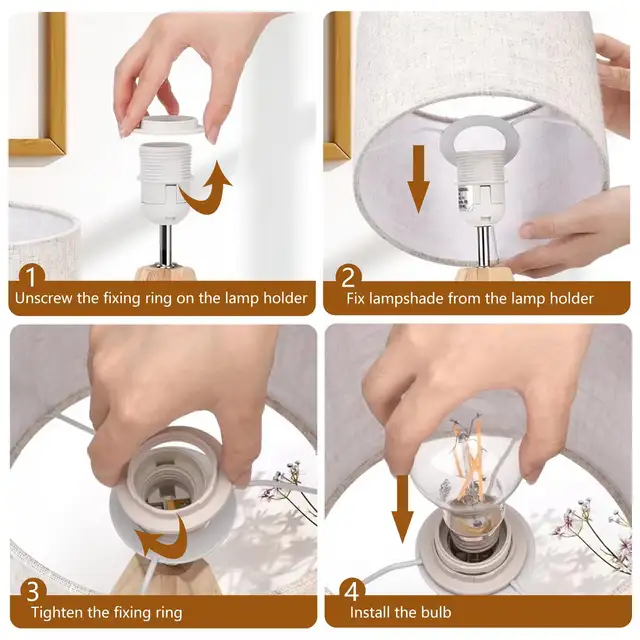 1
Unscrew the fixing ring on the lamp holder

2
Fix lampshade from the lamp holder

3
Tighten the fixing ring

4
Install the bulb