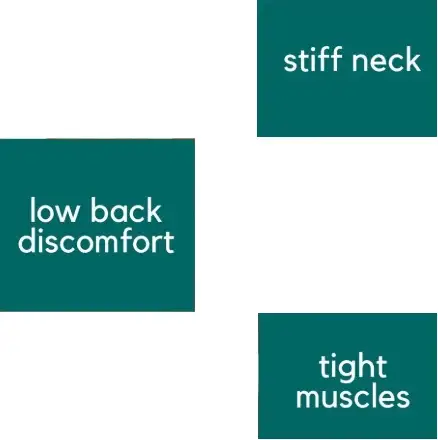 stiff neck

low back discomfort

tight muscles