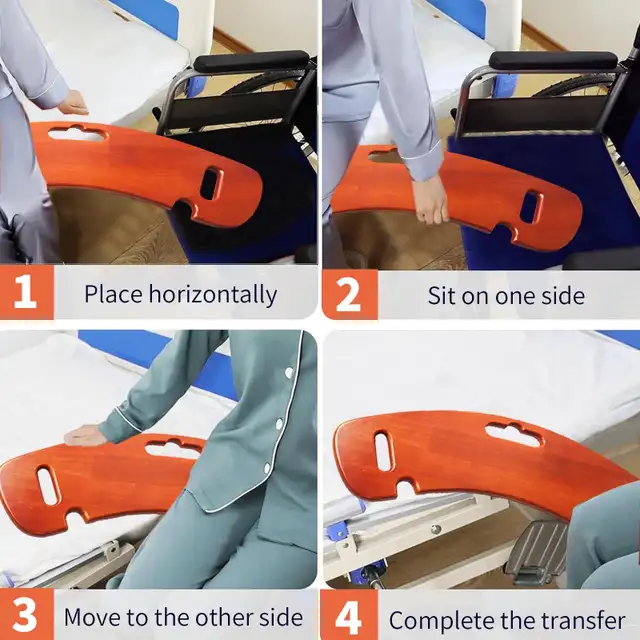 1 Place horizontally

2 Sit on one side

3 Move to the other side

4 Complete the transfer