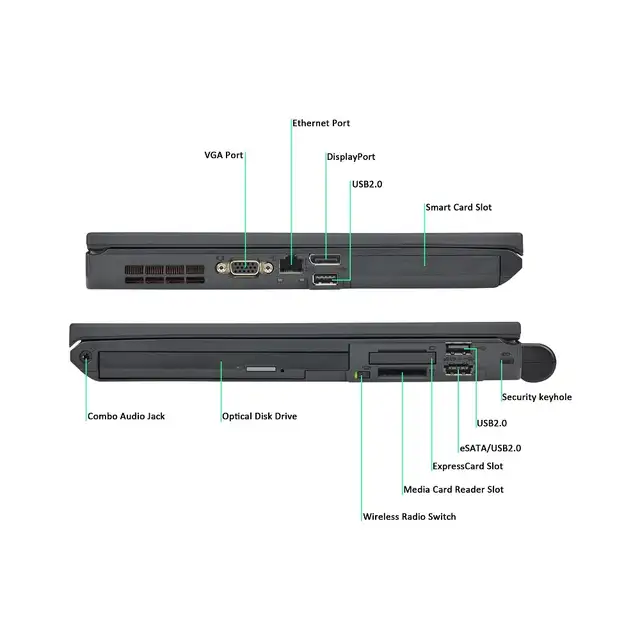 Ethernet Port
VGA Port
DisplayPort
USB2.0
Smart Card Slot

Combo Audio Jack
Optical Disk Drive
Security keyhole
USB2.0
eSATA/USB2.0
ExpressCard Slot
Media Card Reader Slot
Wireless Radio Switch