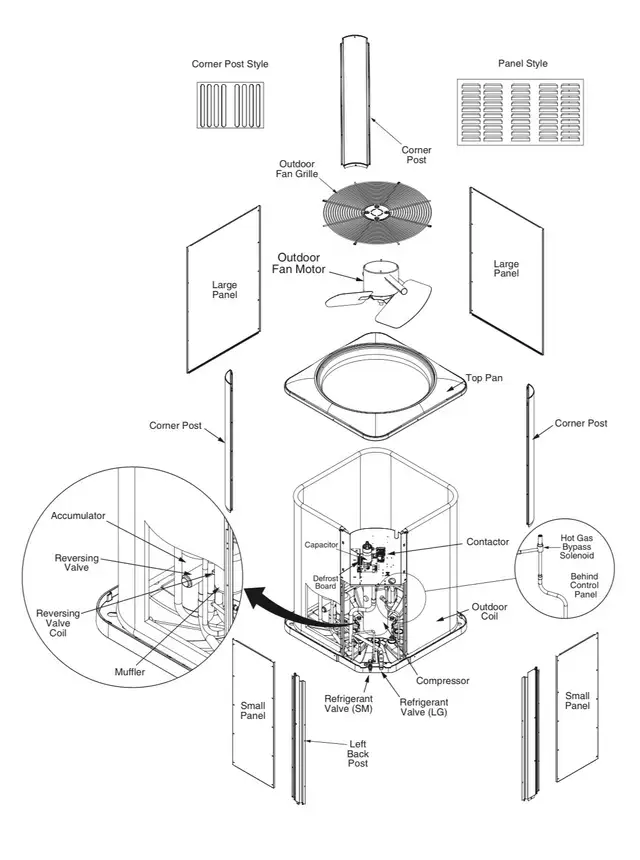 Corner Post Style

Panel Style

Corner Post

Outdoor Fan Grille

Outdoor Fan Motor

Large Panel

Large Panel

Top Pan

Corner Post

Corner Post

Accumulator

Reversing Valve

Reversing Valve Coil

Muffler

Capacitor

Defrost Board

Contactor

Hot Gas Bypass Solenoid

Behind Control Panel

Outdoor Coil

Compressor

Refrigerant Valve (SM)

Refrigerant Valve (LG)

Small Panel

Left Back Post

Small Panel