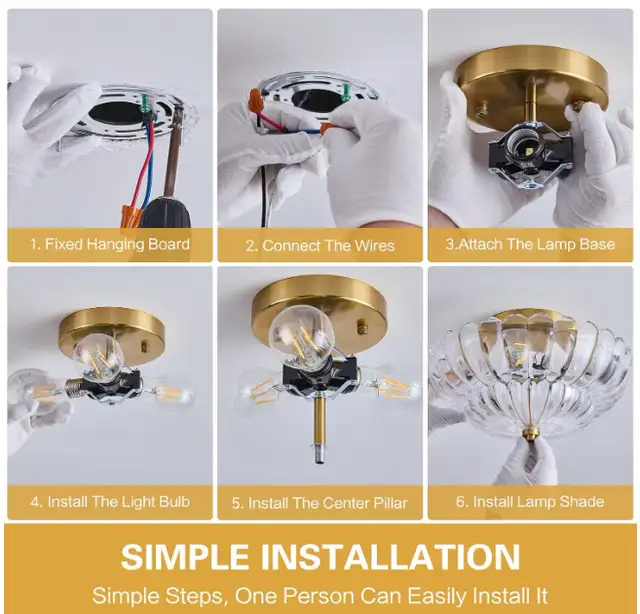 1. Fixed Hanging Board

2. Connect The Wires

3.Attach The Lamp Base

4. Install The Light Bulb

5. Install The Center Pillar

6. Install Lamp Shade

SIMPLE INSTALLATION

Simple Steps, One Person Can Easily Install It