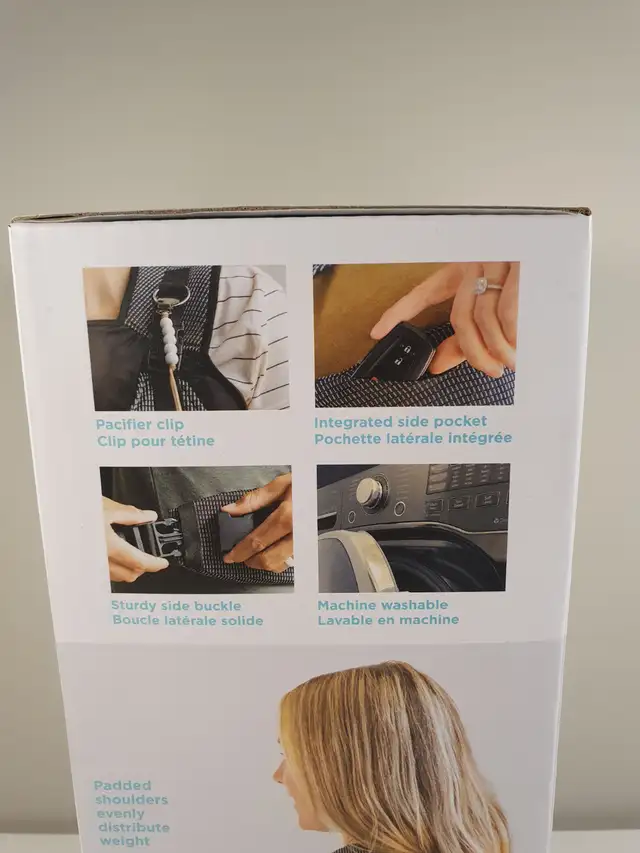 Pacifier clip
Clip pour tétine

Integrated side pocket
Pochette latérale intégrée

Sturdy side buckle
Boucle latérale solide

Machine washable
Lavable en machine

Padded shoulders evenly distribute weight