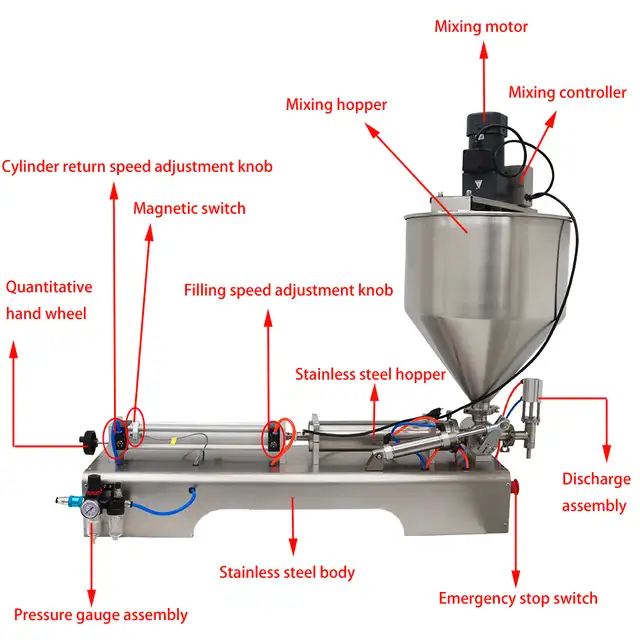 Mixing motor

Mixing controller

Mixing hopper

Cylinder return speed adjustment knob

Magnetic switch

Quantitative hand wheel

Filling speed adjustment knob

Stainless steel hopper

Discharge assembly

Stainless steel body

Emergency stop switch

Pressure gauge assembly