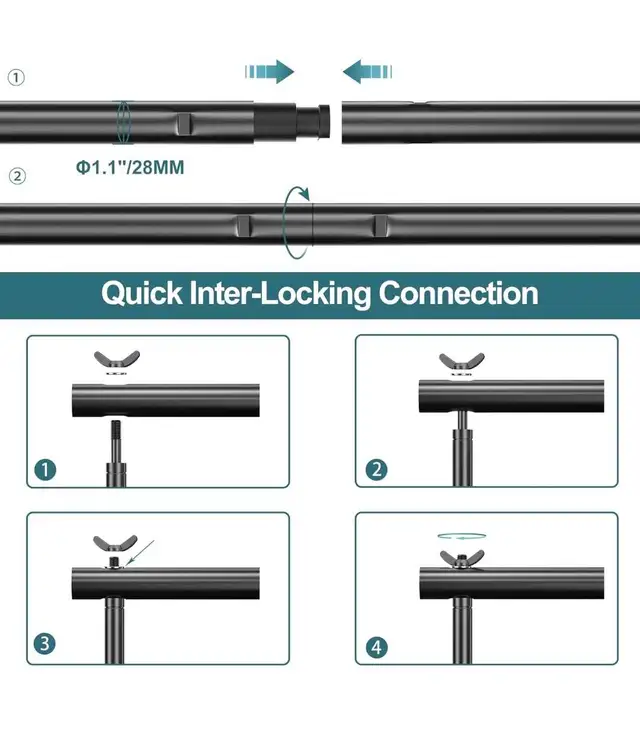 ①

Φ1.1"/28MM

②

Quick Inter-Locking Connection

1

2

3

4